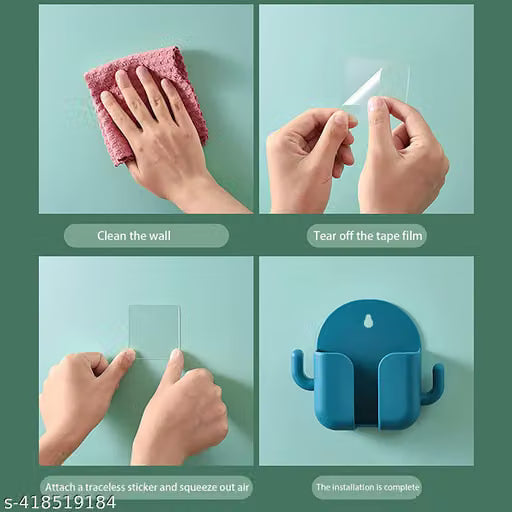 Clean the wall

Tear off the tape film

Attach a traceless sticker and squeeze out air

The installation is complete

s-418519184